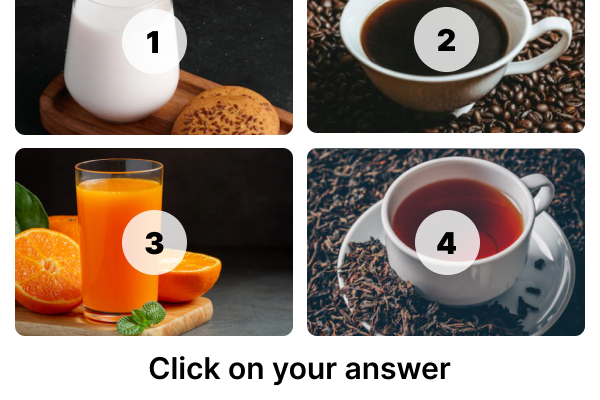 1

2

3

4

Click on your answer