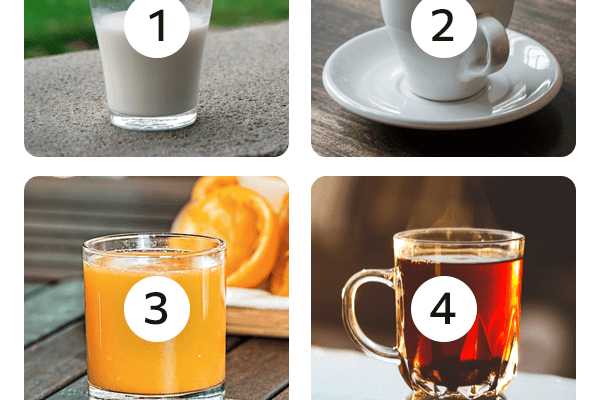 1

2

3

4