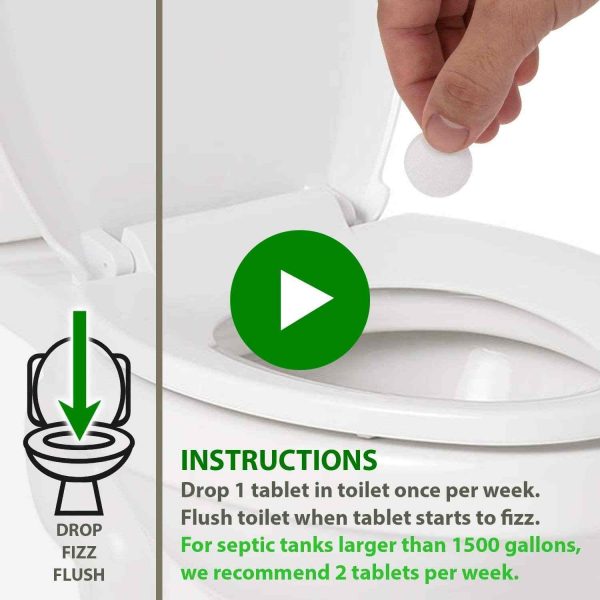 DROP
FIZZ
FLUSH

INSTRUCTIONS
Drop 1 tablet in toilet once per week.
Flush toilet when tablet starts to fizz.
For septic tanks larger than 1500 gallons, we recommend 2 tablets per week.